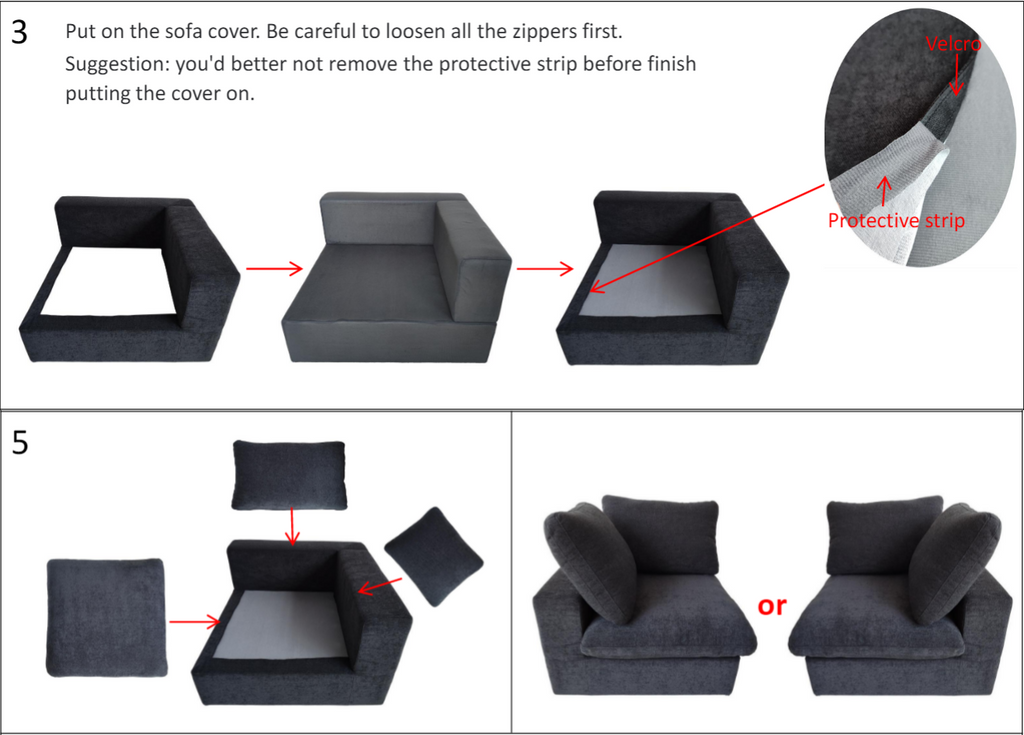 3 Put on the sofa cover. Be careful to loosen all the zippers first.
Suggestion: you'd better not remove the protective strip before finish putting the cover on.

Velcro

Protective strip

5

or