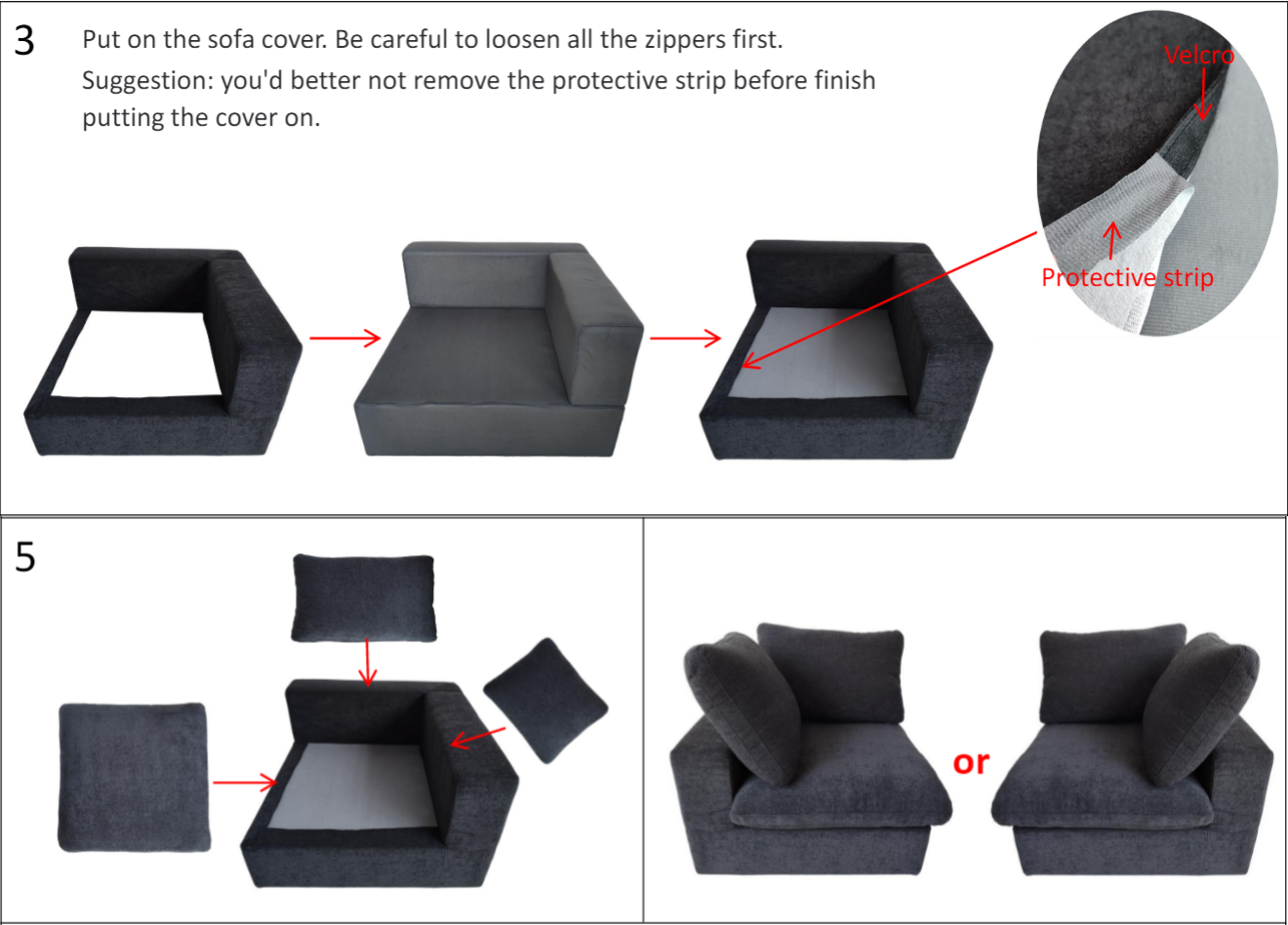 3

Put on the sofa cover. Be careful to loosen all the zippers first.
Suggestion: you'd better not remove the protective strip before finish putting the cover on.

Velcro

Protective strip

5

or